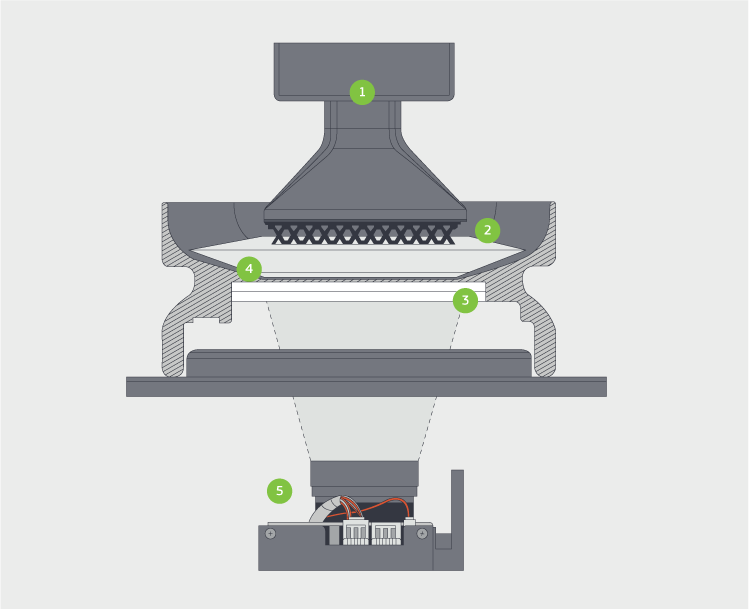 1
2
4
3
5